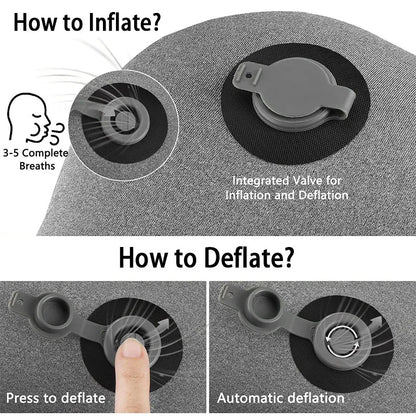 How to Inflate?

3-5 Complete Breaths

Integrated Valve for Inflation and Deflation

How to Deflate?

Press to deflate

Automatic deflation