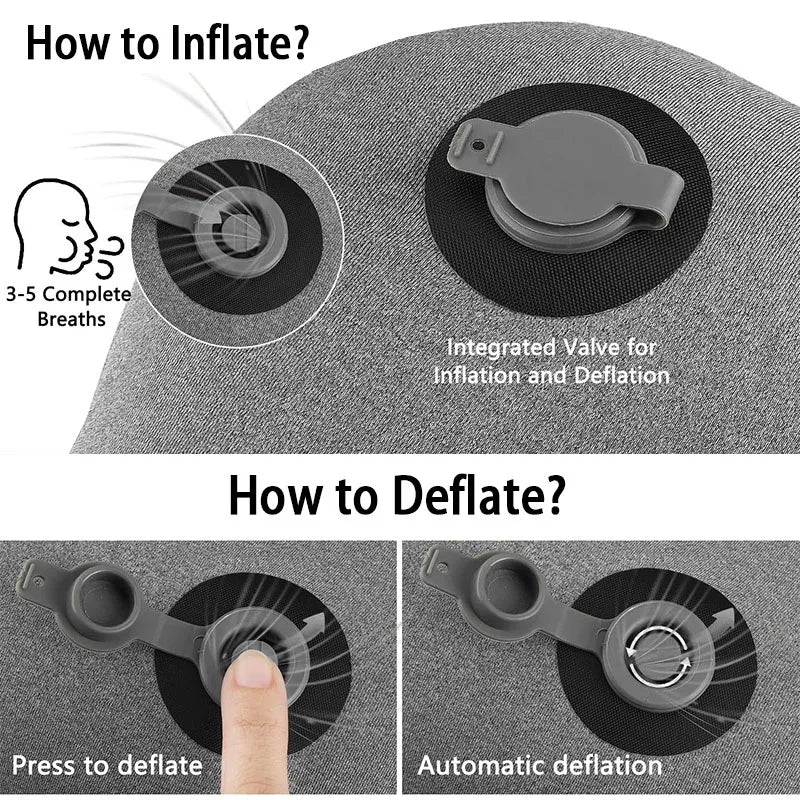 How to Inflate?

3-5 Complete Breaths

Integrated Valve for Inflation and Deflation

How to Deflate?

Press to deflate

Automatic deflation